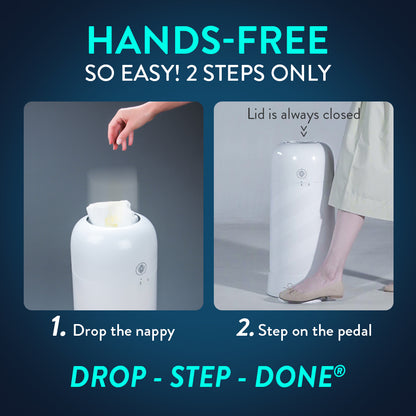 HANDS-FREE
SO EASY! 2 STEPS ONLY

Lid is always closed

1. Drop the nappy

2. Step on the pedal

DROP - STEP - DONE®