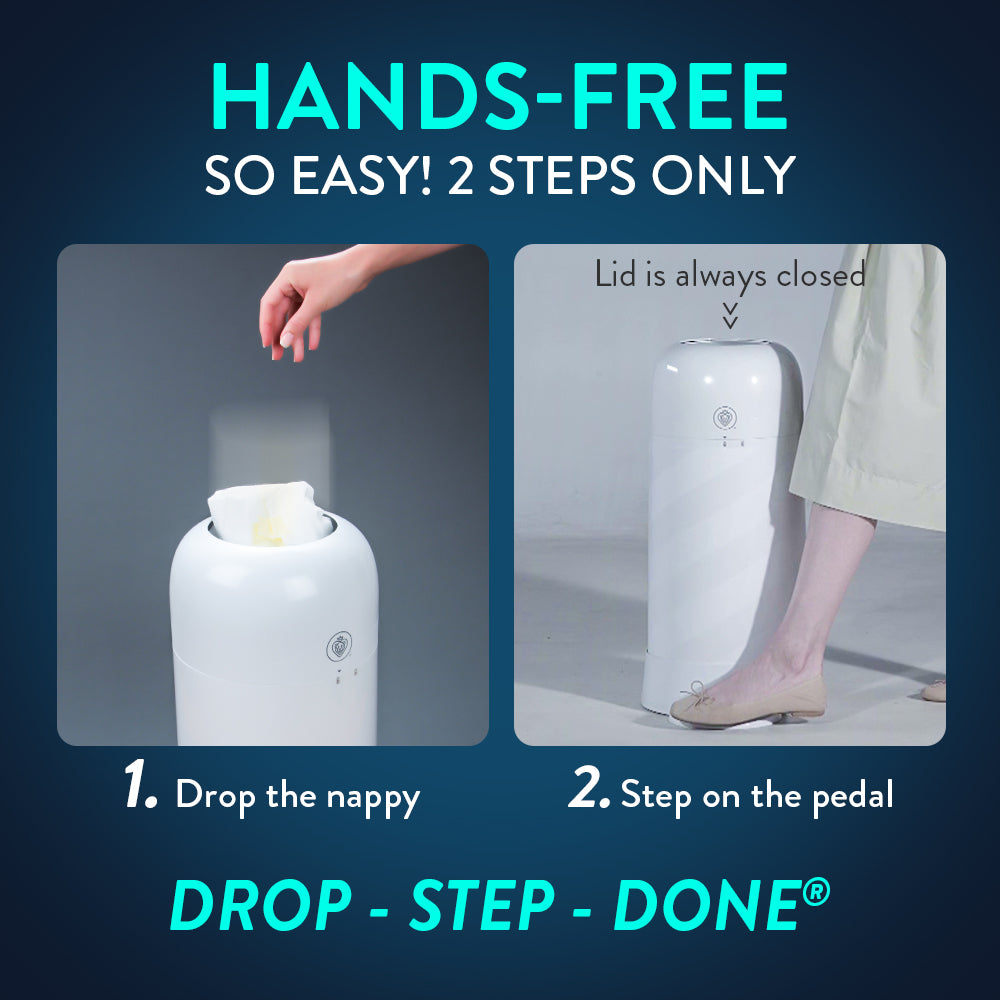 HANDS-FREE
SO EASY! 2 STEPS ONLY

Lid is always closed

1. Drop the nappy

2. Step on the pedal

DROP - STEP - DONE®